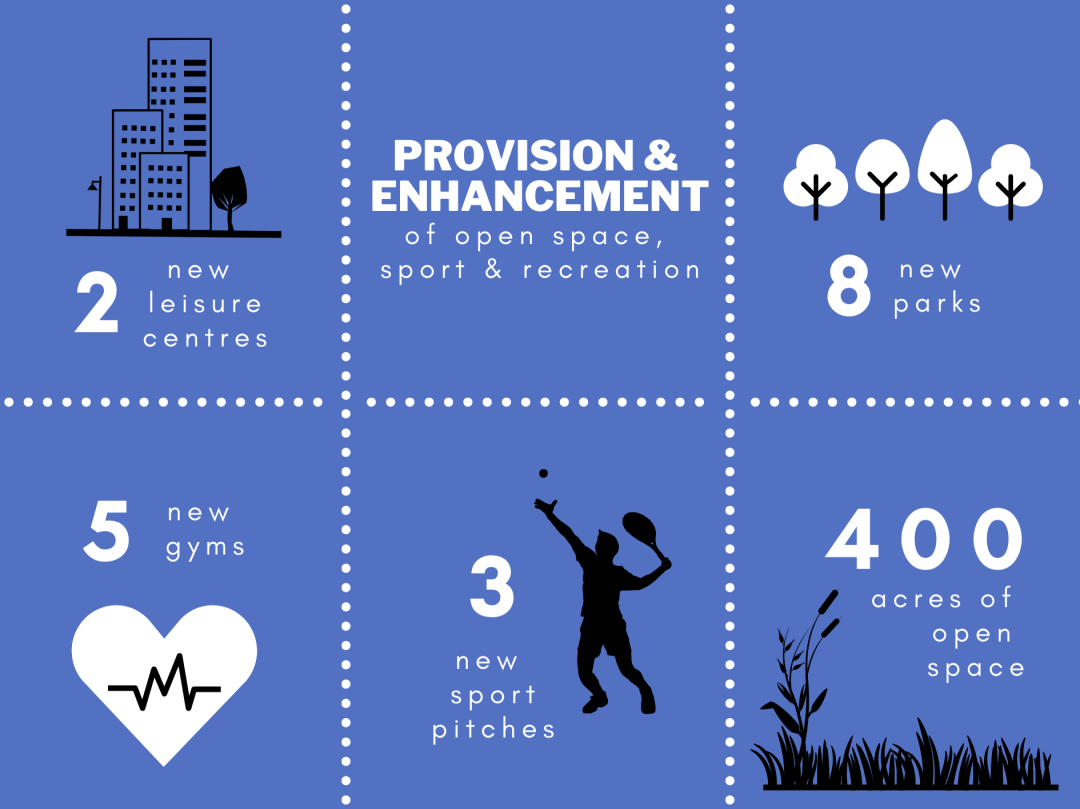 2 new leisure centres

PROVISION & ENHANCEMENT
of open space, sport & recreation

8 new parks

5 new gyms

3 new sport pitches

400 acres of open space